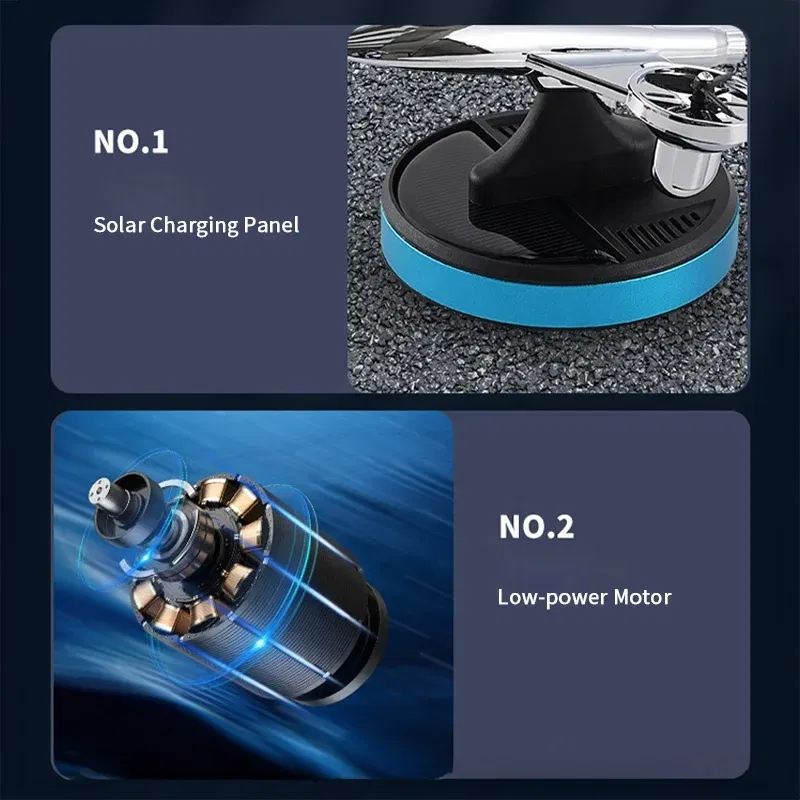 NO.1

Solar Charging Panel

NO.2

Low-power Motor