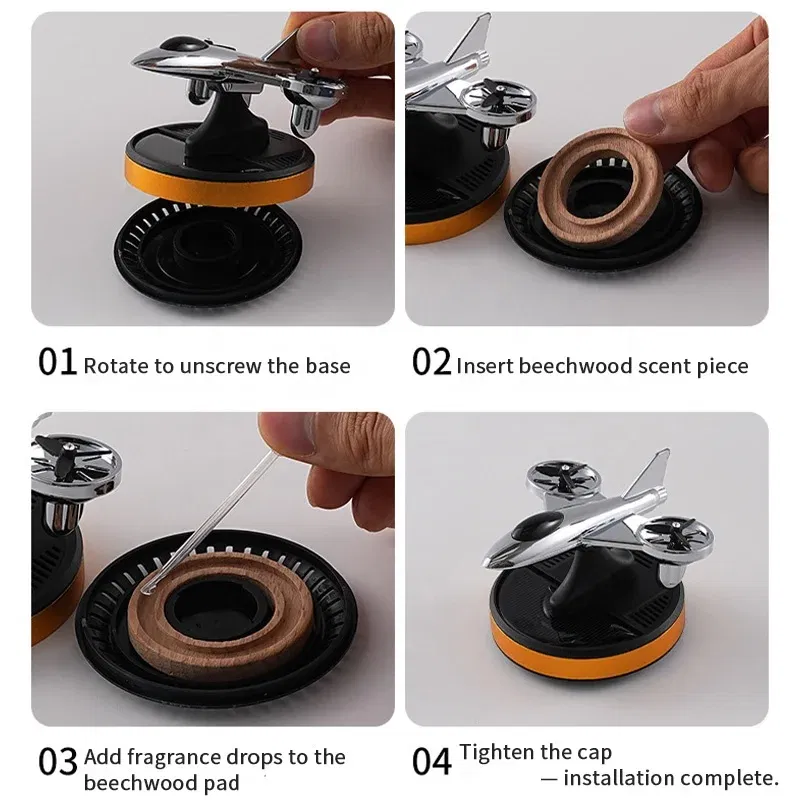 01 Rotate to unscrew the base

02 Insert beechwood scent piece

03 Add fragrance drops to the beechwood pad

04 Tighten the cap — installation complete.