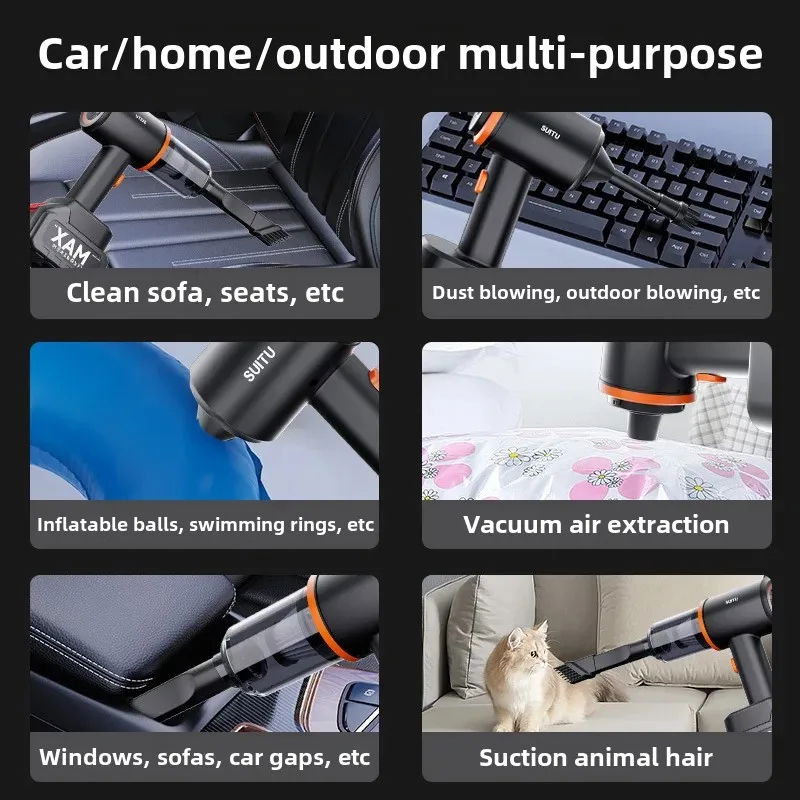 Car/home/outdoor multi-purpose

XAM

Clean sofa, seats, etc

SUITU

Dust blowing, outdoor blowing, etc

SUITU

Inflatable balls, swimming rings, etc

Vacuum air extraction

Windows, sofas, car gaps, etc

SUITU

Suction animal hair