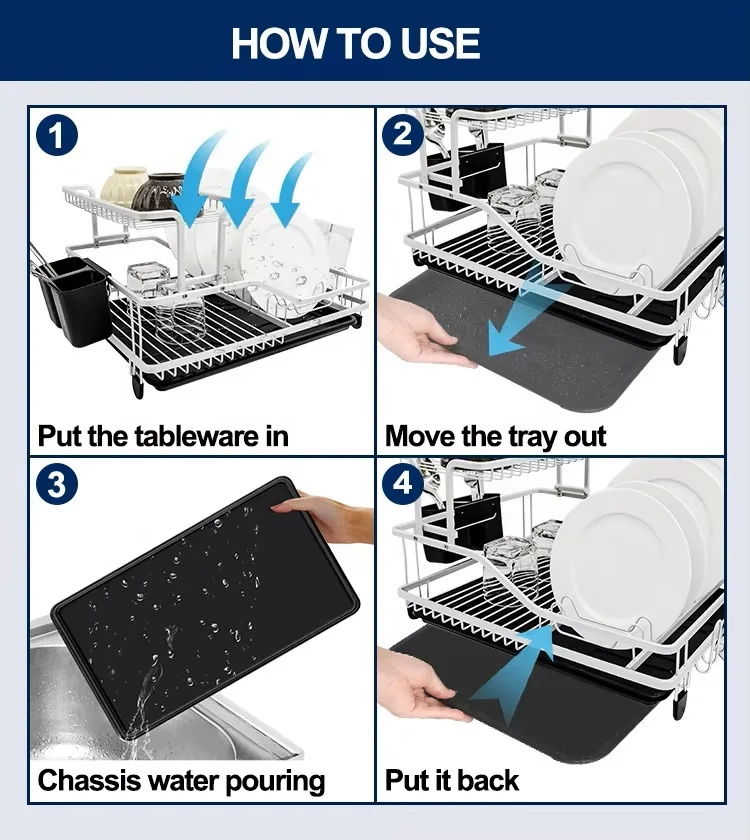 HOW TO USE

1
Put the tableware in

2
Move the tray out

3
Chassis water pouring

4
Put it back