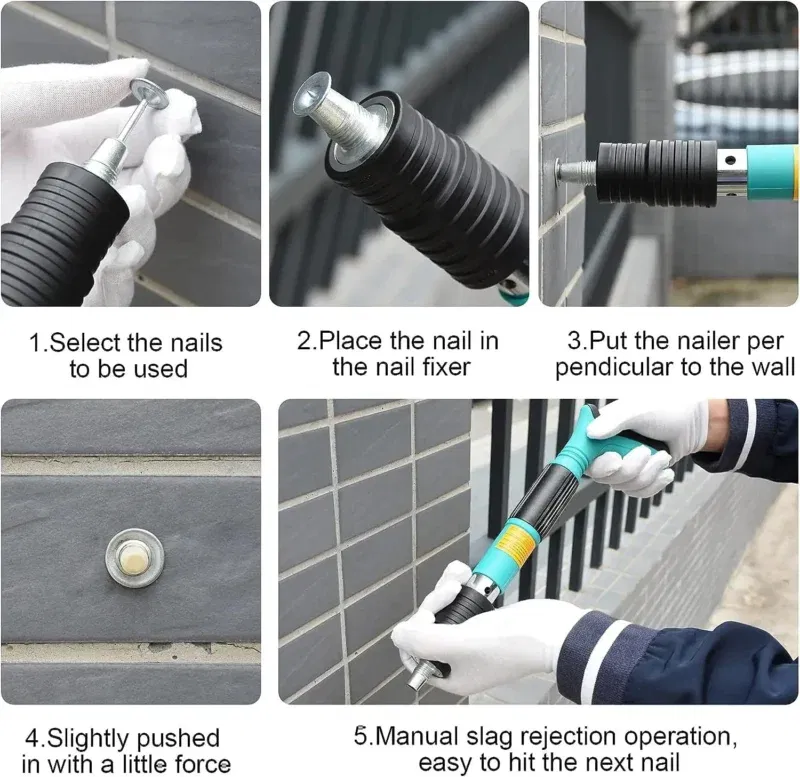 1.Select the nails to be used

2.Place the nail in the nail fixer

3.Put the nailer per pendicular to the wall

4.Slightly pushed in with a little force

5.Manual slag rejection operation, easy to hit the next nail