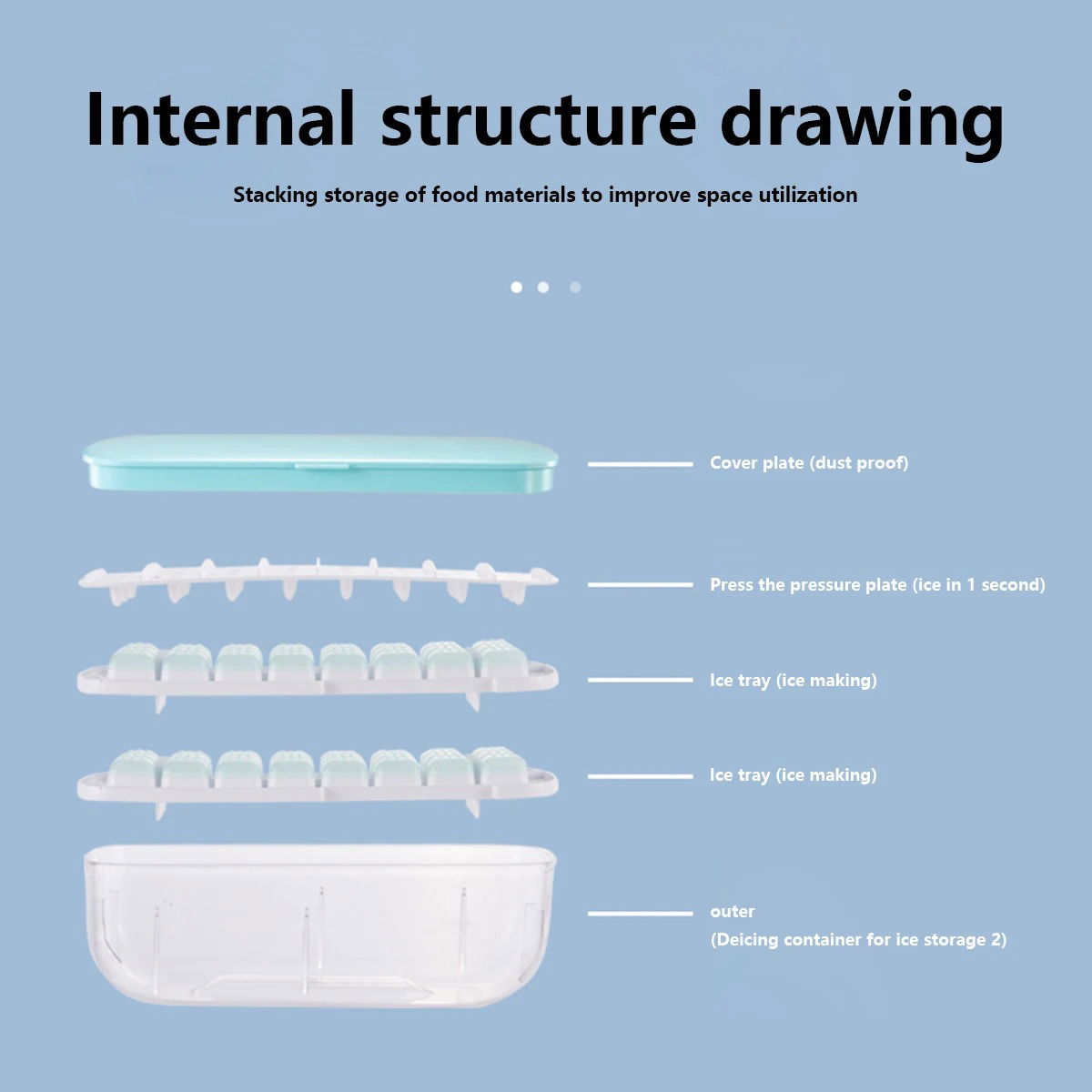 Internal structure drawing

Stacking storage of food materials to improve space utilization

Cover plate (dust proof)

Press the pressure plate (ice in 1 second)

Ice tray (ice making)

Ice tray (ice making)

outer
(Deicing container for ice storage 2)