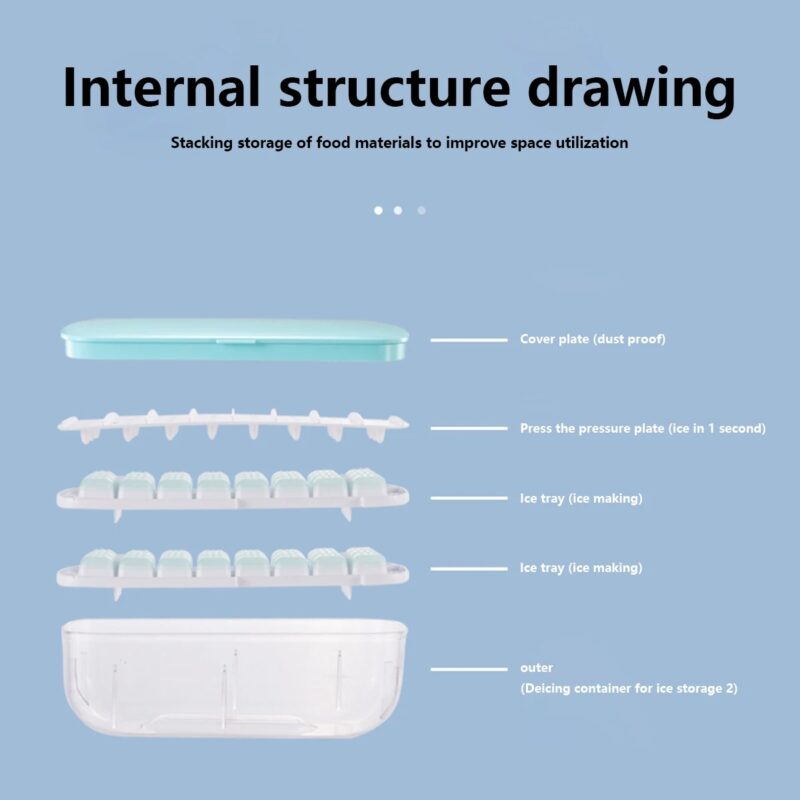 Internal structure drawing

Stacking storage of food materials to improve space utilization

Cover plate (dust proof)

Press the pressure plate (ice in 1 second)

Ice tray (ice making)

Ice tray (ice making)

outer
(Deicing container for ice storage 2)