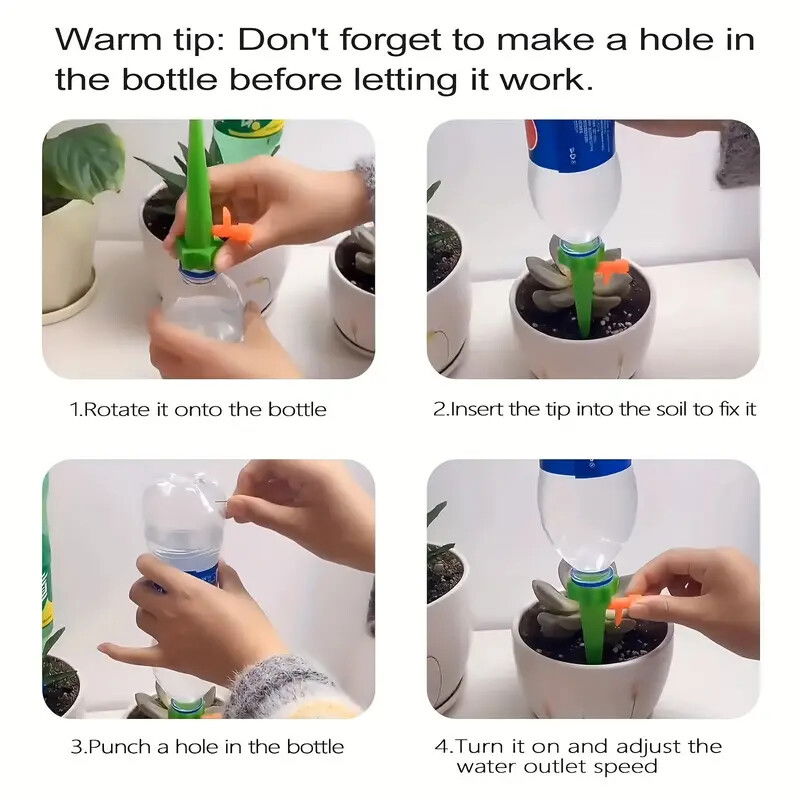 Warm tip: Don't forget to make a hole in the bottle before letting it work.

1.Rotate it onto the bottle

2.Insert the tip into the soil to fix it

3.Punch a hole in the bottle

4.Turn it on and adjust the water outlet speed